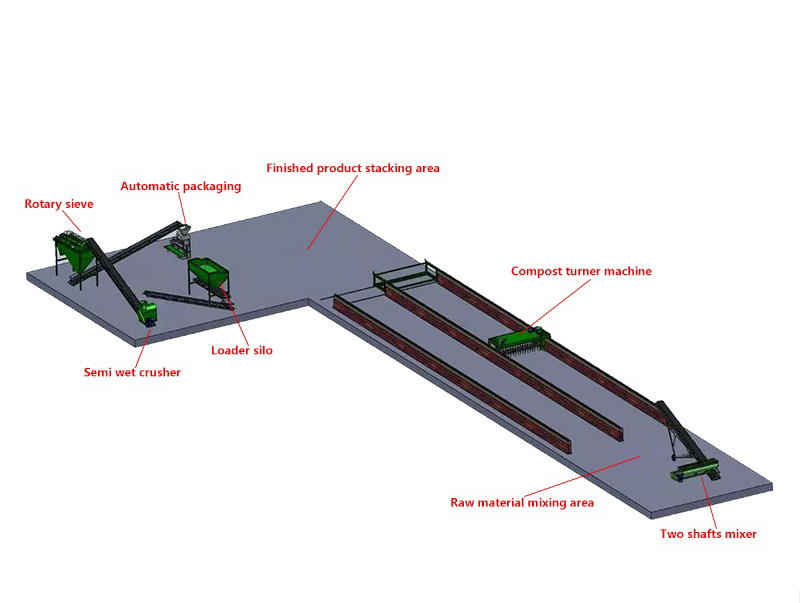 Finished product stacking area

Automatic packaging

Rotary sieve

Compost turner machine

Loader silo

Semi wet crusher

Raw material mixing area

Two shafts mixer